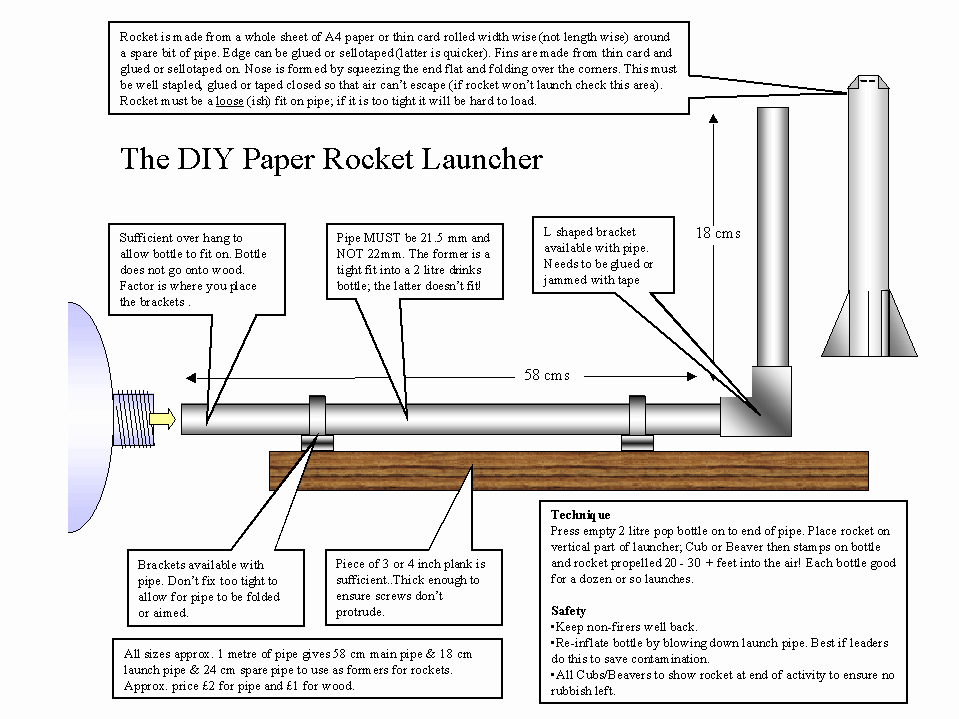 Rocket is made from a whole sheet of A4 paper or thin card rolled width wise (not length wise) around a spare bit of pipe. Edge can be glued or sellotaped (latter is quicker). Fins are made from thin card and glued or sellotaped on. Nose is formed by squeezing the end flat and folding over the corners. This must be well stapled, glued or taped closed so that air can't escape (if rocket won't launch check this area). Rocket must be a loose (ish) fit on pipe; if it is too tight it will be hard to load.

The DIY Paper Rocket Launcher

Sufficient over hang to allow bottle to fit on. Bottle does not go onto wood. Factor is where you place the brackets .

Pipe MUST be 21.5 mm and NOT 22mm. The former is a tight fit into a 2 litre drinks bottle; the latter doesn't fit!

L shaped bracket available with pipe. Needs to be glued or jammed with tape

18 cms

58 cms

Brackets available with pipe. Don't fix too tight to allow for pipe to be folded or aimed.

Piece of 3 or 4 inch plank is sufficient..Thick enough to ensure screws don't protrude.

All sizes approx. 1 metre of pipe gives 58 cm main pipe & 18 cm launch pipe & 24 cm spare pipe to use as formers for rockets. Approx. price £2 for pipe and £1 for wood.

Technique
Press empty 2 litre pop bottle on to end of pipe. Place rocket on vertical part of launcher; Cub or Beaver then stamps on bottle and rocket propelled 20 - 30 + feet into the air! Each bottle good for a dozen or so launches.

Safety
•Keep non-firers well back.
•Re-inflate bottle by blowing down launch pipe. Best if leaders do this to save contamination.
•All Cubs/Beavers to show rocket at end of activity to ensure no rubbish left.